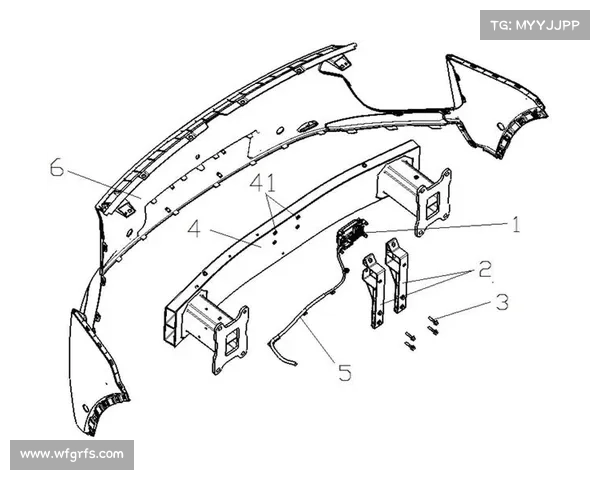 TG: MYYJJPP

6

41

4

1

2

3

5

www.wfgrfs.com